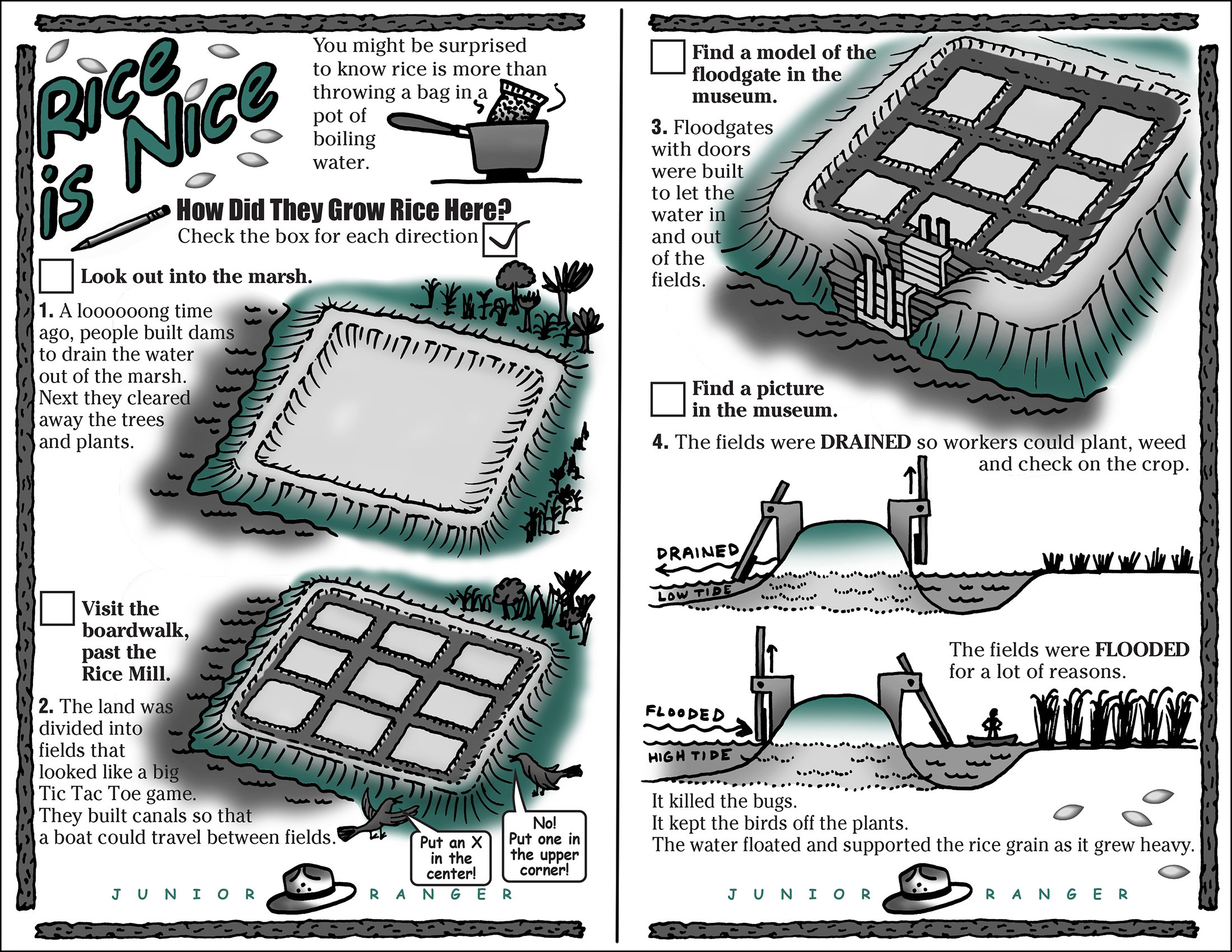 Rice is Nice

You might be surprised to know rice is more than throwing a bag in a pot of boiling water.

How Did They Grow Rice Here?
Check the box for each direction

Look out into the marsh.

1. A loooooong time ago, people built dams to drain the water out of the marsh. Next they cleared away the trees and plants.

Visit the boardwalk, past the Rice Mill.

2. The land was divided into fields that looked like a big Tic Tac Toe game. They built canals so that a boat could travel between fields.

Put an X in the center!

No! Put one in the upper corner!

JUNIOR RANGER

Find a model of the floodgate in the museum.

3. Floodgates with doors were built to let the water in and out of the fields.

Find a picture in the museum.

4. The fields were DRAINED so workers could plant, weed and check on the crop.

DRAINED
LOW TIDE

The fields were FLOODED for a lot of reasons.

FLOODED
HIGH TIDE

It killed the bugs.
It kept the birds off the plants.
The water floated and supported the rice grain as it grew heavy.

JUNIOR RANGER